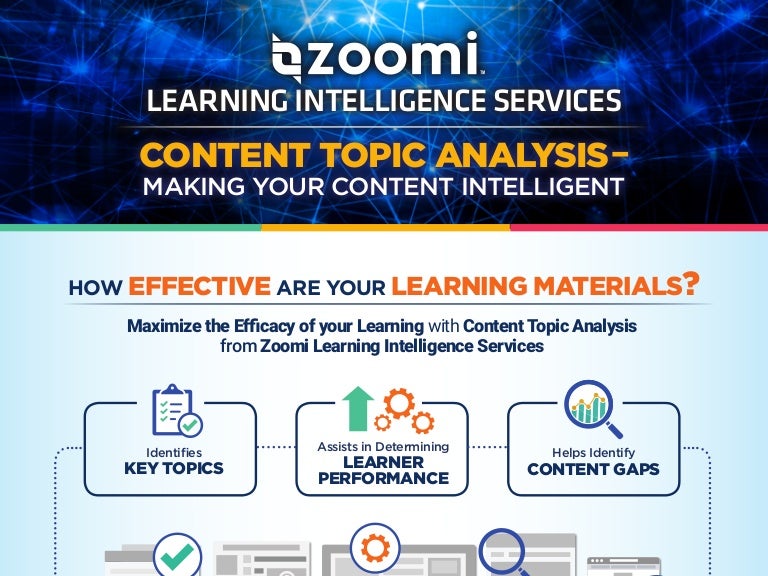 zoomi
LEARNING INTELLIGENCE SERVICES

CONTENT TOPIC ANALYSIS–
MAKING YOUR CONTENT INTELLIGENT

HOW EFFECTIVE ARE YOUR LEARNING MATERIALS?

Maximize the Efficacy of your Learning with Content Topic Analysis from Zoomi Learning Intelligence Services

Identifies
KEY TOPICS

Assists in Determining
LEARNER PERFORMANCE

Helps Identify
CONTENT GAPS