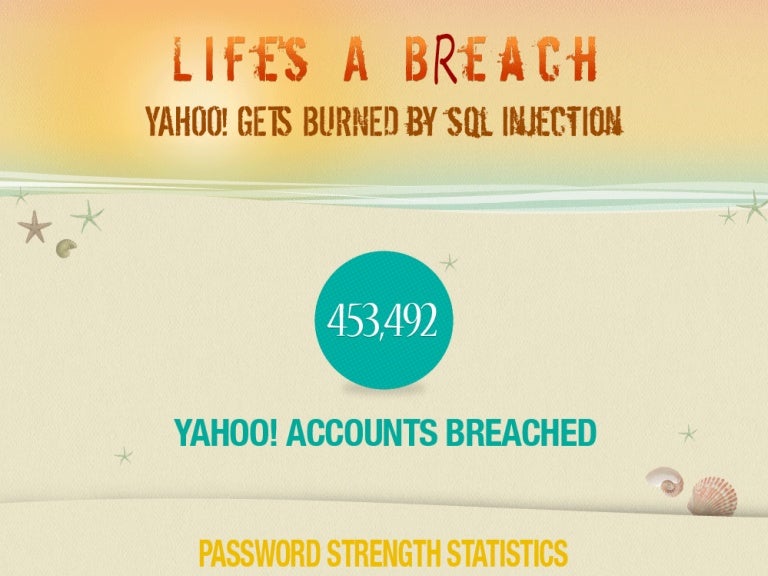 LIFES A BREACH

YAHOO! GETS BURNED BY SQL INJECTION

453,492

YAHOO! ACCOUNTS BREACHED

PASSWORD STRENGTH STATISTICS