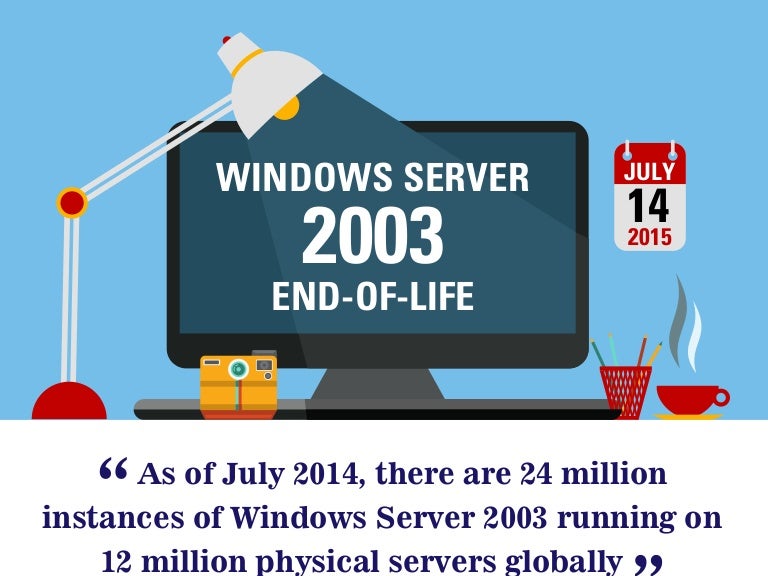 WINDOWS SERVER
2003
END-OF-LIFE

JULY
14
2015

“ As of July 2014, there are 24 million instances of Windows Server 2003 running on 12 million physical servers globally ”