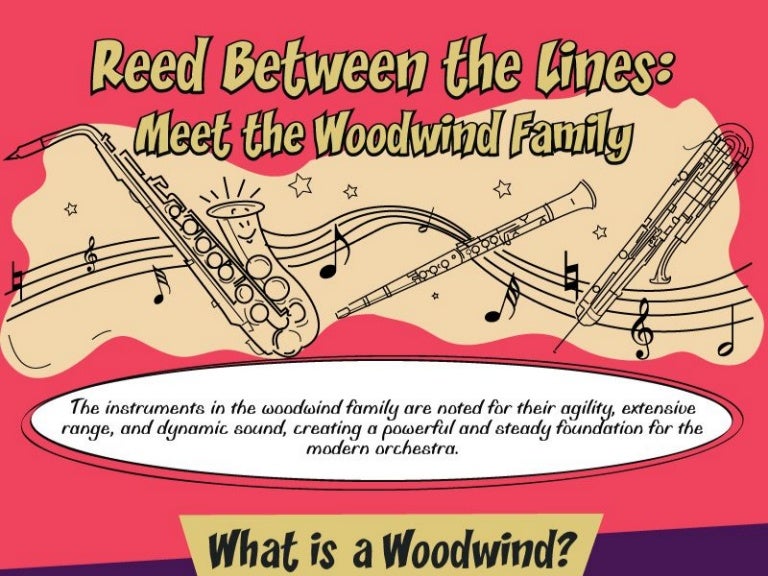 Reed Between the Lines: Meet the Woodwind Family

The instruments in the woodwind family are noted for their agility, extensive range, and dynamic sound, creating a powerful and steady foundation for the modern orchestra.

What is a Woodwind?