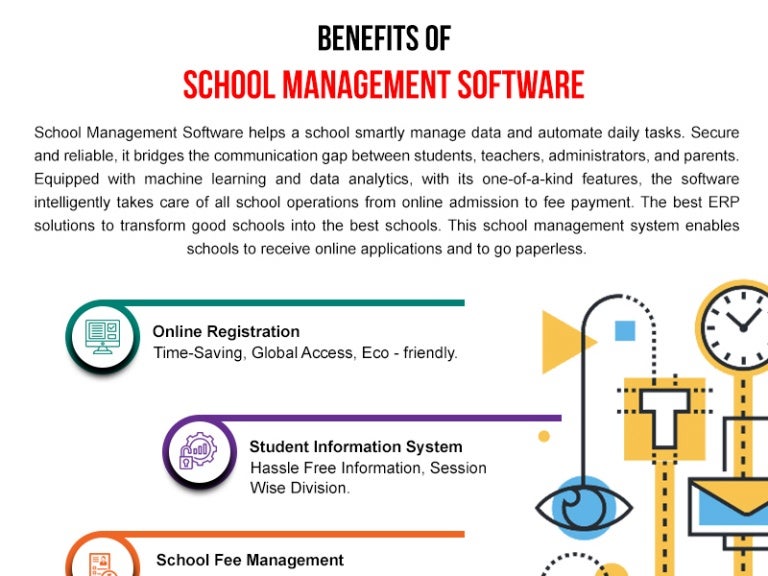 BENEFITS OF
SCHOOL MANAGEMENT SOFTWARE

School Management Software helps a school smartly manage data and automate daily tasks. Secure and reliable, it bridges the communication gap between students, teachers, administrators, and parents. Equipped with machine learning and data analytics, with its one-of-a-kind features, the software intelligently takes care of all school operations from online admission to fee payment. The best ERP solutions to transform good schools into the best schools. This school management system enables schools to receive online applications and to go paperless.

Online Registration
Time-Saving, Global Access, Eco - friendly.

Student Information System
Hassle Free Information, Session Wise Division.

School Fee Management