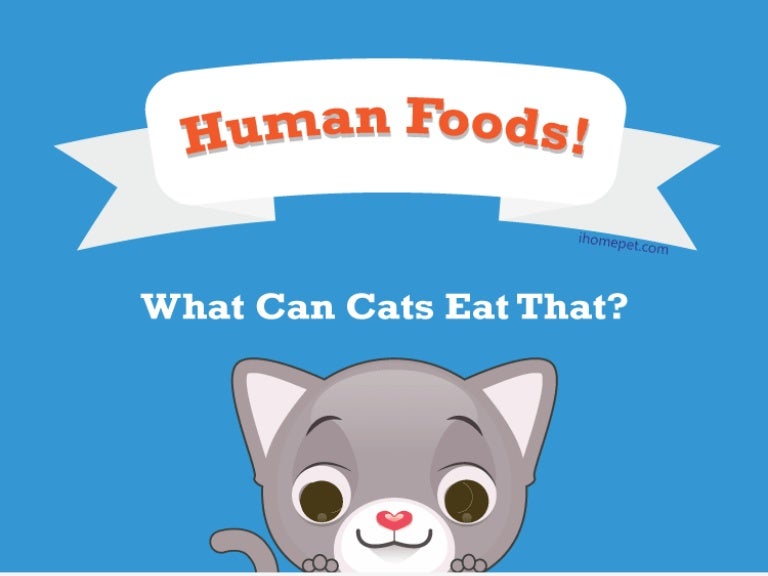 Human Foods!

ihomepet.com

What Can Cats Eat That?