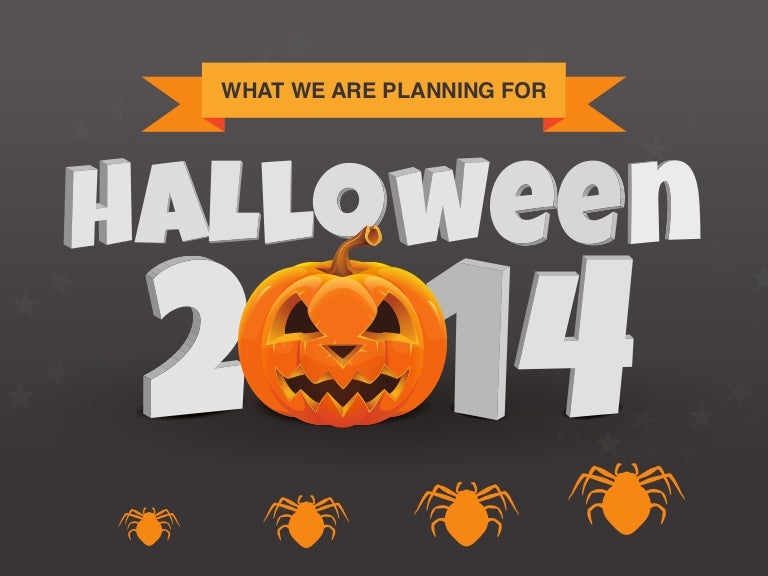 WHAT WE ARE PLANNING FOR

HALLOWEEN

2014