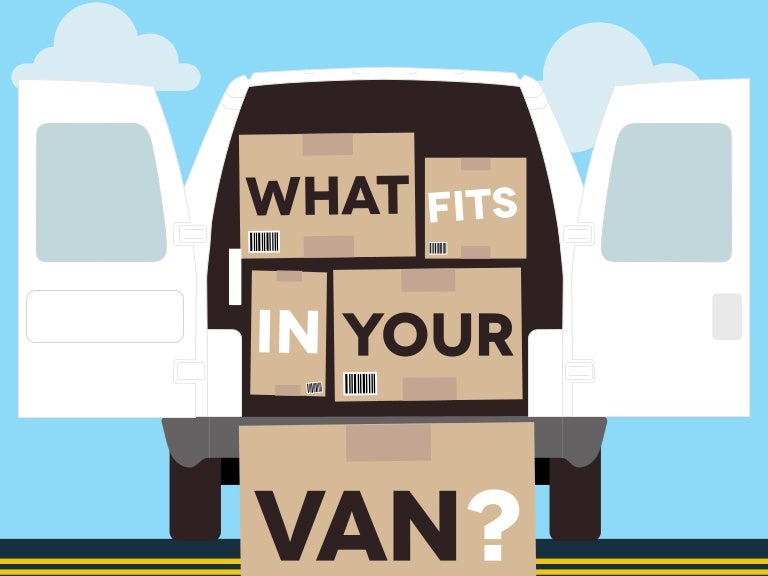 WHAT FITS IN YOUR VAN?