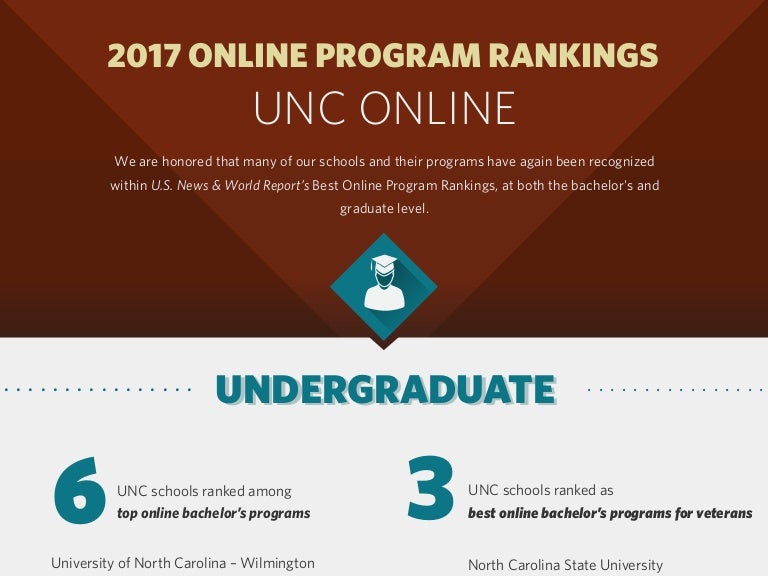 2017 ONLINE PROGRAM RANKINGS

UNC ONLINE

We are honored that many of our schools and their programs have again been recognized within U.S. News & World Report's Best Online Program Rankings, at both the bachelor's and graduate level.

UNDERGRADUATE

6 UNC schools ranked among top online bachelor's programs

University of North Carolina – Wilmington

3 UNC schools ranked as best online bachelor's programs for veterans

North Carolina State University