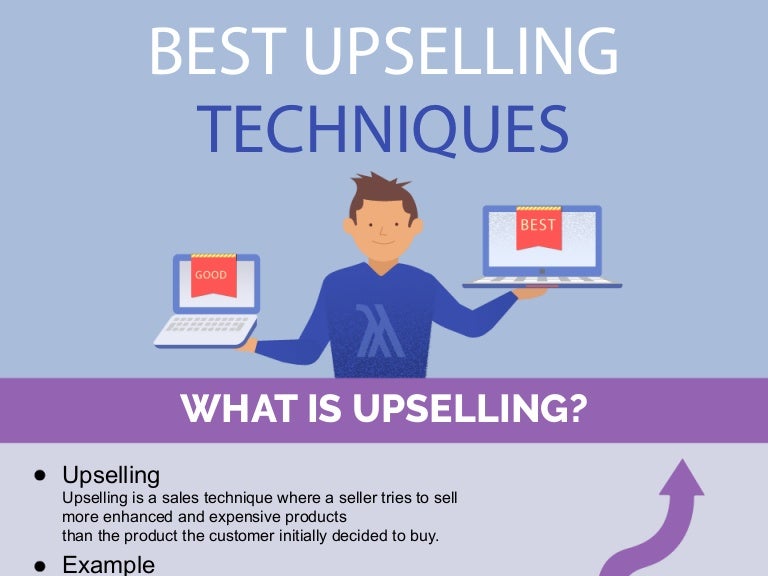 BEST UPSELLING TECHNIQUES

GOOD

BEST

WHAT IS UPSELLING?

● Upselling
Upselling is a sales technique where a seller tries to sell more enhanced and expensive products than the product the customer initially decided to buy.

● Example