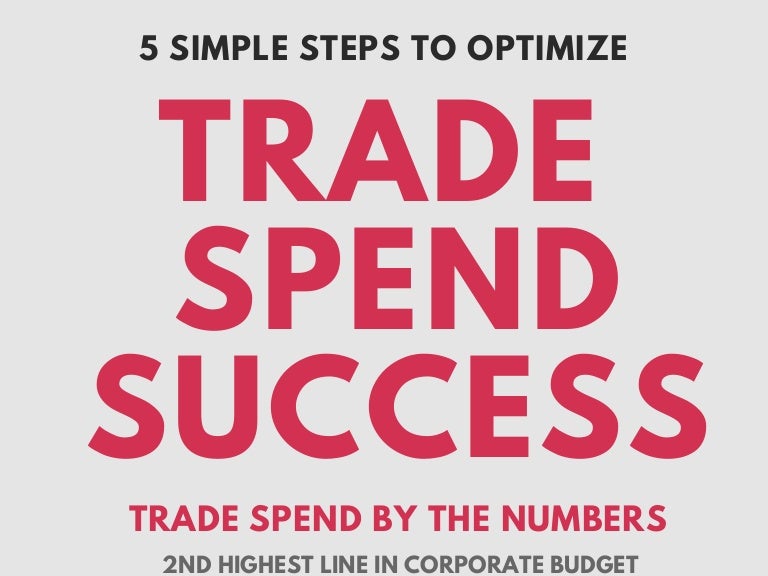 5 SIMPLE STEPS TO OPTIMIZE

TRADE SPEND SUCCESS

TRADE SPEND BY THE NUMBERS

2ND HIGHEST LINE IN CORPORATE BUDGET