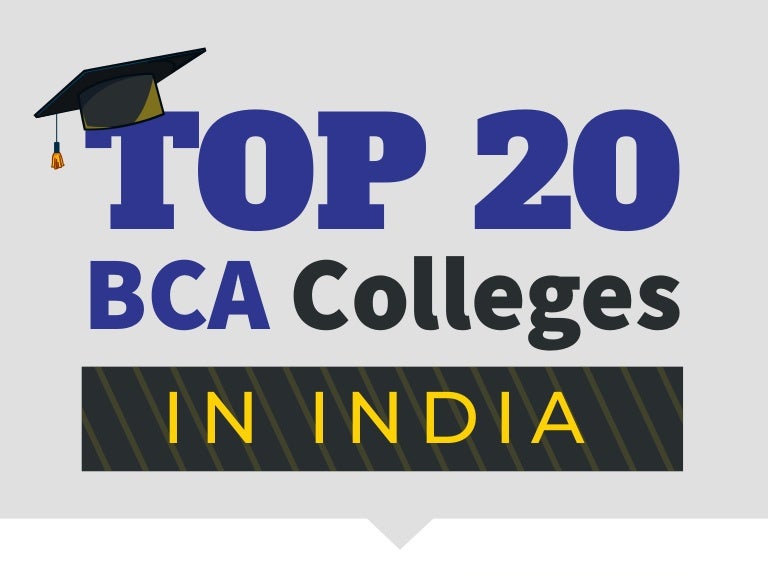 TOP 20
BCA Colleges
IN INDIA