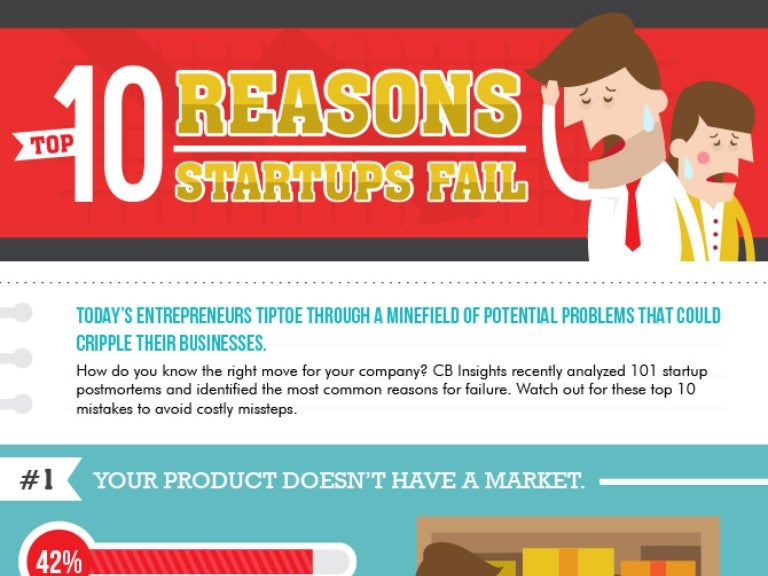 TOP 10 REASONS STARTUPS FAIL

TODAY'S ENTREPRENEURS TIPTOE THROUGH A MINEFIELD OF POTENTIAL PROBLEMS THAT COULD CRIPPLE THEIR BUSINESSES.

How do you know the right move for your company? CB Insights recently analyzed 101 startup postmortems and identified the most common reasons for failure. Watch out for these top 10 mistakes to avoid costly missteps.

#1 YOUR PRODUCT DOESN'T HAVE A MARKET.

42%