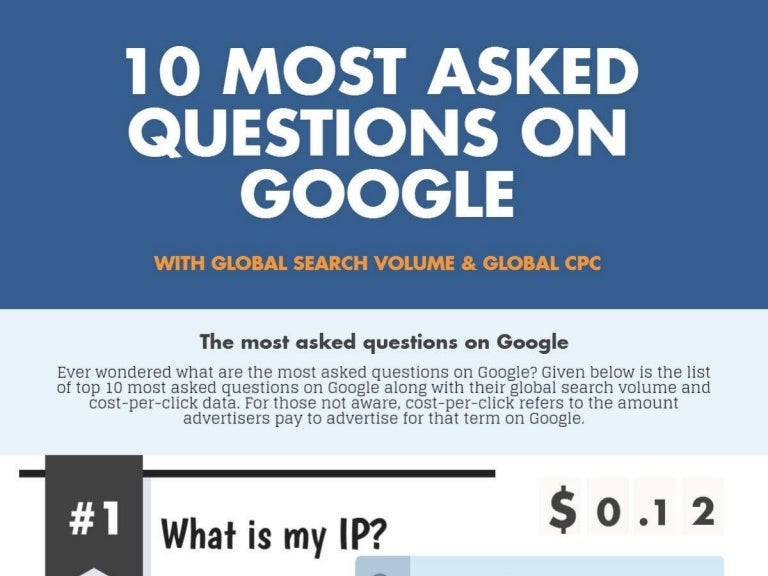 10 MOST ASKED QUESTIONS ON GOOGLE

WITH GLOBAL SEARCH VOLUME & GLOBAL CPC

The most asked questions on Google

Ever wondered what are the most asked questions on Google? Given below is the list of top 10 most asked questions on Google along with their global search volume and cost-per-click data. For those not aware, cost-per-click refers to the amount advertisers pay to advertise for that term on Google.

#1

What is my IP?

$ 0 .1 2