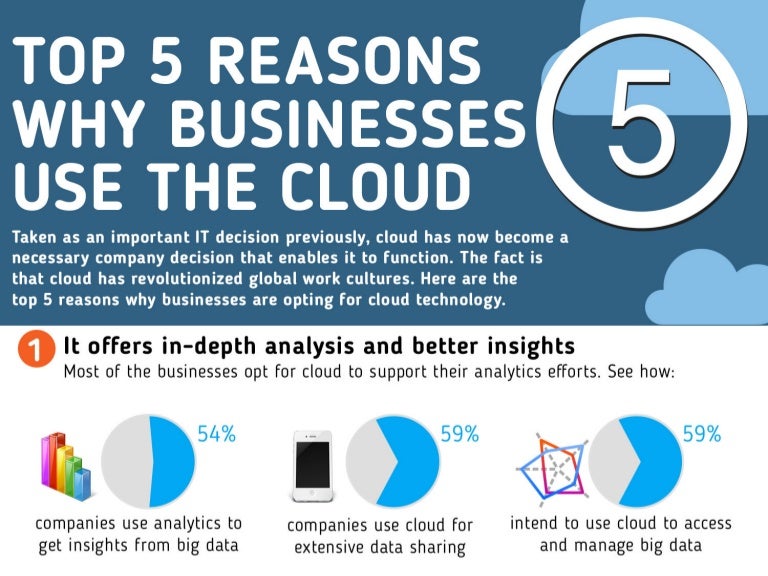 TOP 5 REASONS WHY BUSINESSES USE THE CLOUD

5

Taken as an important IT decision previously, cloud has now become a necessary company decision that enables it to function. The fact is that cloud has revolutionized global work cultures. Here are the top 5 reasons why businesses are opting for cloud technology.

1 It offers in-depth analysis and better insights

Most of the businesses opt for cloud to support their analytics efforts. See how:

54%
companies use analytics to get insights from big data

59%
companies use cloud for extensive data sharing

59%
intend to use cloud to access and manage big data