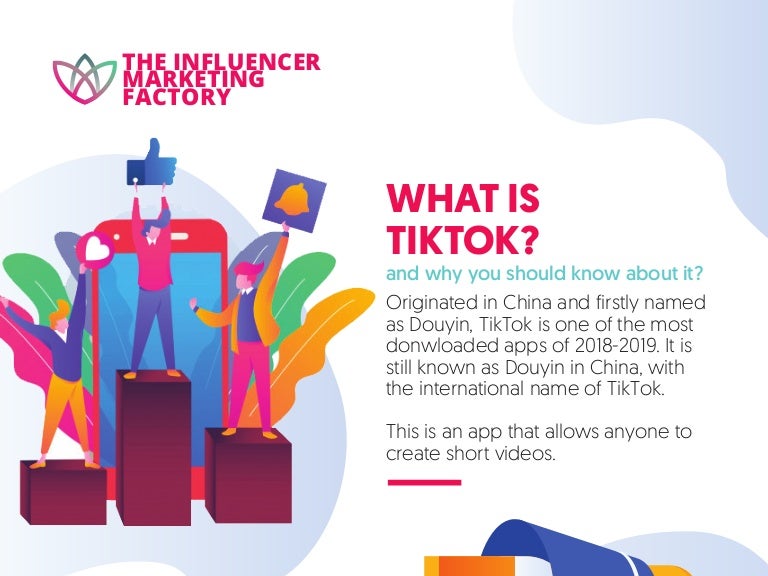 THE INFLUENCER MARKETING FACTORY

WHAT IS TIKTOK?

and why you should know about it?

Originated in China and firstly named as Douyin, TikTok is one of the most donwloaded apps of 2018-2019. It is still known as Douyin in China, with the international name of TikTok.

This is an app that allows anyone to create short videos.