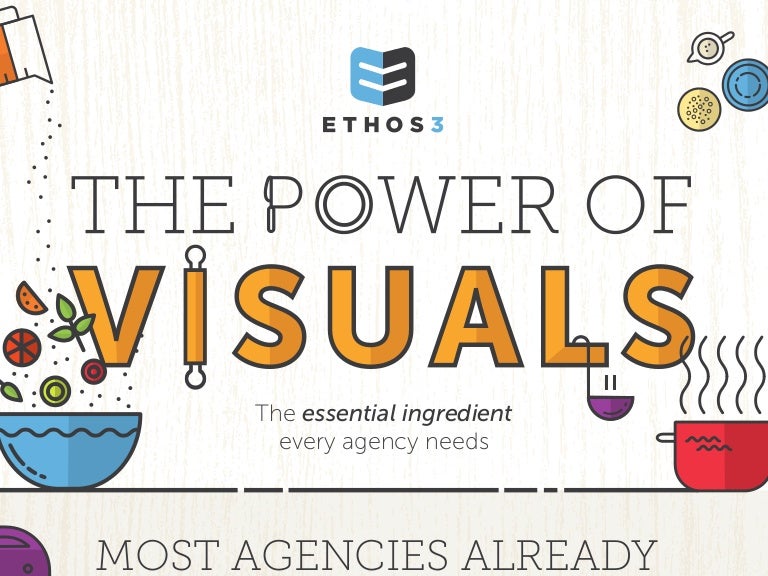 ETHOS3

THE POWER OF

VISUALS

The essential ingredient every agency needs

MOST AGENCIES ALREADY