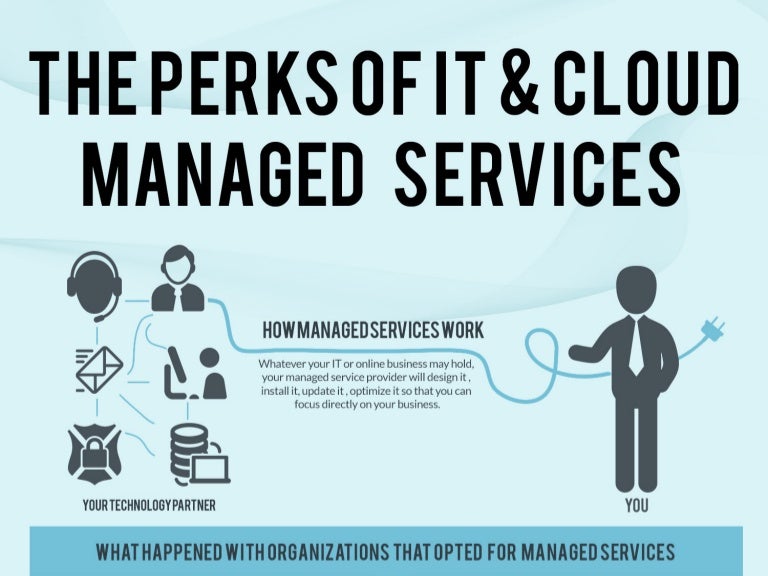 THE PERKS OF IT & CLOUD MANAGED SERVICES

HOW MANAGED SERVICES WORK

Whatever your IT or online business may hold, your managed service provider will design it , install it, update it , optimize it so that you can focus directly on your business.

YOUR TECHNOLOGY PARTNER

YOU

WHAT HAPPENED WITH ORGANIZATIONS THAT OPTED FOR MANAGED SERVICES