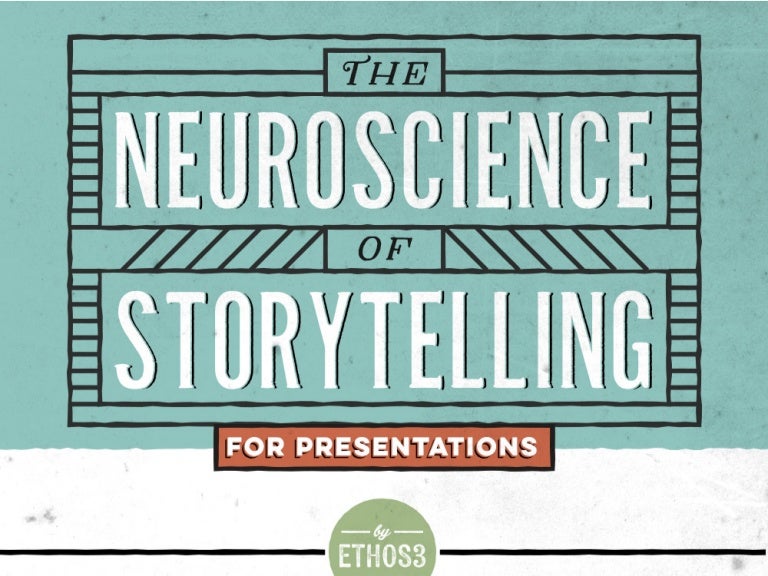 THE

NEUROSCIENCE

OF

STORYTELLING

FOR PRESENTATIONS

by
ETHOS3