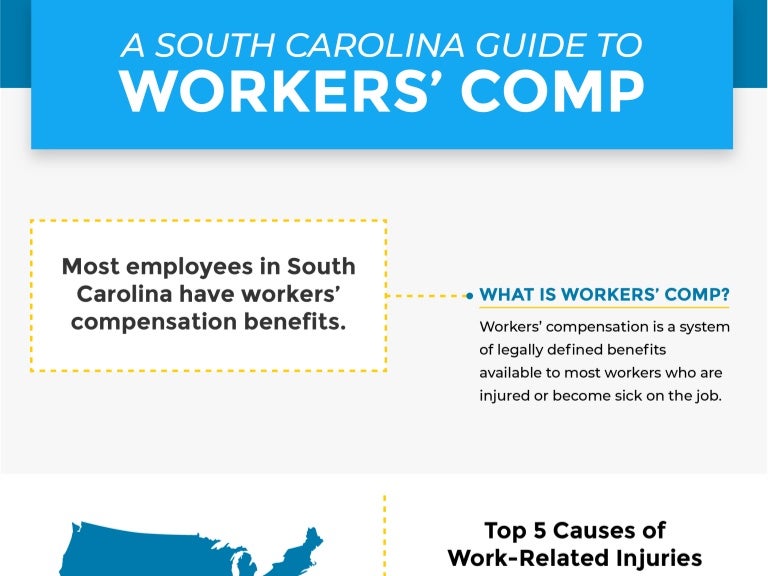 A SOUTH CAROLINA GUIDE TO
WORKERS' COMP

Most employees in South Carolina have workers' compensation benefits.

WHAT IS WORKERS' COMP?

Workers' compensation is a system of legally defined benefits available to most workers who are injured or become sick on the job.

Top 5 Causes of Work-Related Injuries