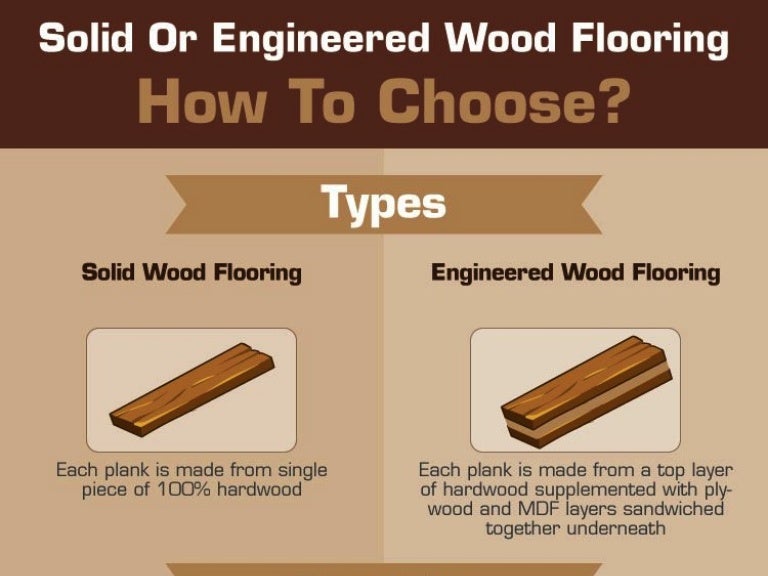 Solid Or Engineered Wood Flooring

How To Choose?

Types

Solid Wood Flooring

Each plank is made from single piece of 100% hardwood

Engineered Wood Flooring

Each plank is made from a top layer of hardwood supplemented with plywood and MDF layers sandwiched together underneath