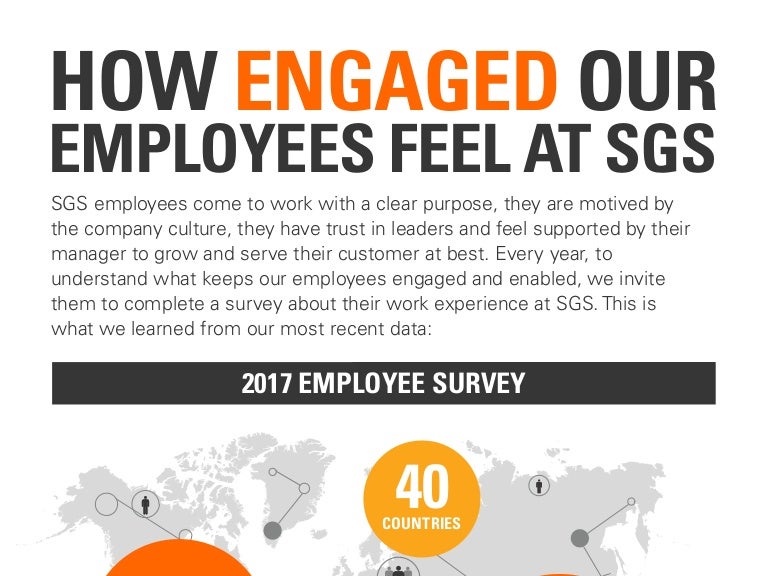 HOW ENGAGED OUR EMPLOYEES FEEL AT SGS

SGS employees come to work with a clear purpose, they are motived by the company culture, they have trust in leaders and feel supported by their manager to grow and serve their customer at best. Every year, to understand what keeps our employees engaged and enabled, we invite them to complete a survey about their work experience at SGS. This is what we learned from our most recent data:

2017 EMPLOYEE SURVEY

40
COUNTRIES