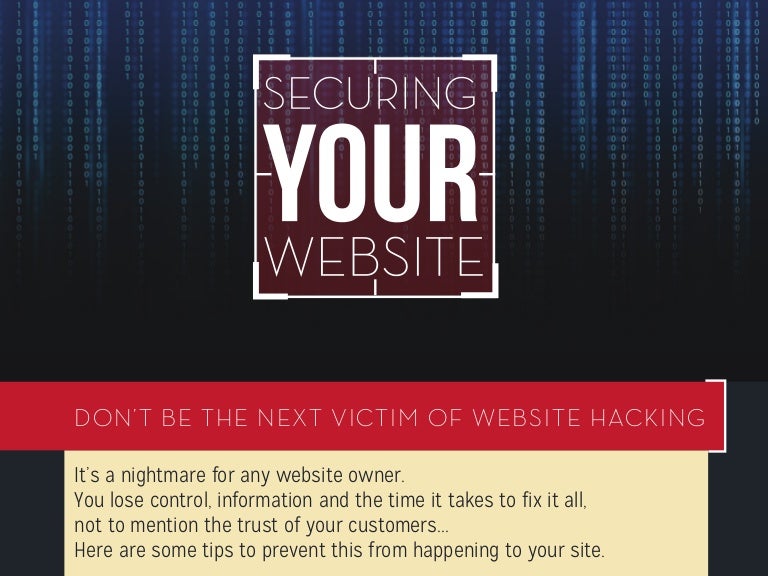 SECURING
YOUR
WEBSITE

DON'T BE THE NEXT VICTIM OF WEBSITE HACKING

It's a nightmare for any website owner.
You lose control, information and the time it takes to fix it all, not to mention the trust of your customers...
Here are some tips to prevent this from happening to your site.