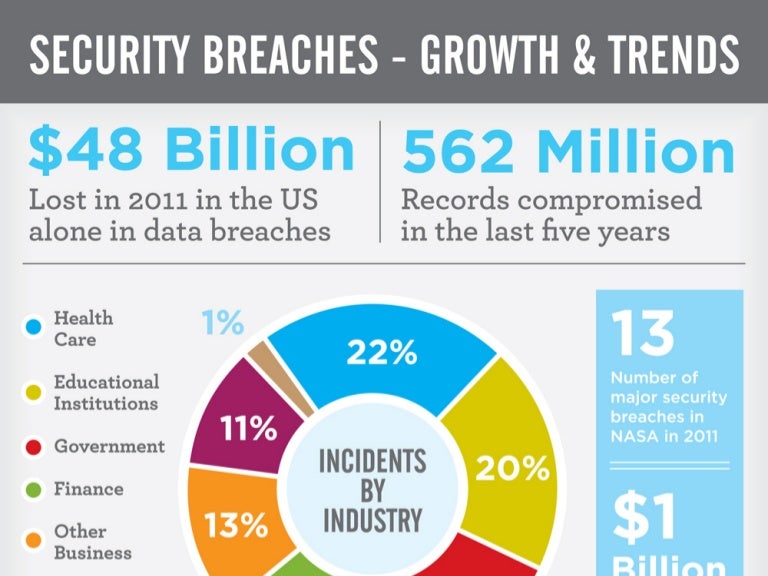 SECURITY BREACHES - GROWTH & TRENDS

$48 Billion
Lost in 2011 in the US alone in data breaches

562 Million
Records compromised in the last five years

Health Care

Educational Institutions

Government

Finance

Other Business

1%

22%

20%

11%

13%

INCIDENTS BY INDUSTRY

13
Number of major security breaches in NASA in 2011

$1
Billion