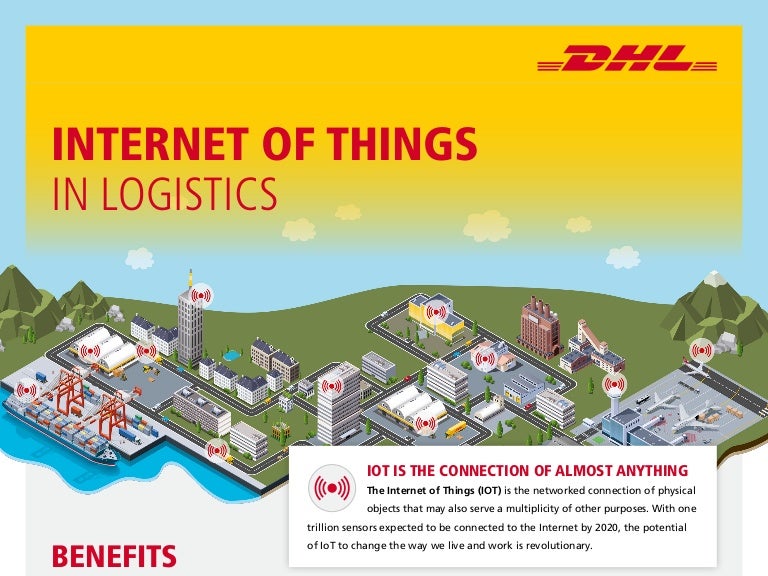 DHL

INTERNET OF THINGS
IN LOGISTICS

IOT IS THE CONNECTION OF ALMOST ANYTHING

The Internet of Things (IOT) is the networked connection of physical objects that may also serve a multiplicity of other purposes. With one trillion sensors expected to be connected to the Internet by 2020, the potential of IoT to change the way we live and work is revolutionary.

BENEFITS