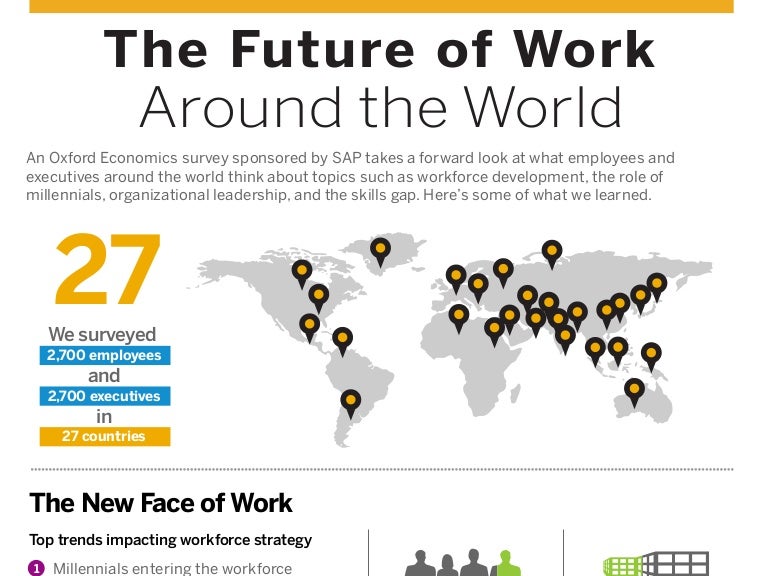 The Future of Work
Around the World

An Oxford Economics survey sponsored by SAP takes a forward look at what employees and executives around the world think about topics such as workforce development, the role of millennials, organizational leadership, and the skills gap. Here's some of what we learned.

27

We surveyed
2,700 employees
and
2,700 executives
in
27 countries

The New Face of Work

Top trends impacting workforce strategy

1 Millennials entering the workforce