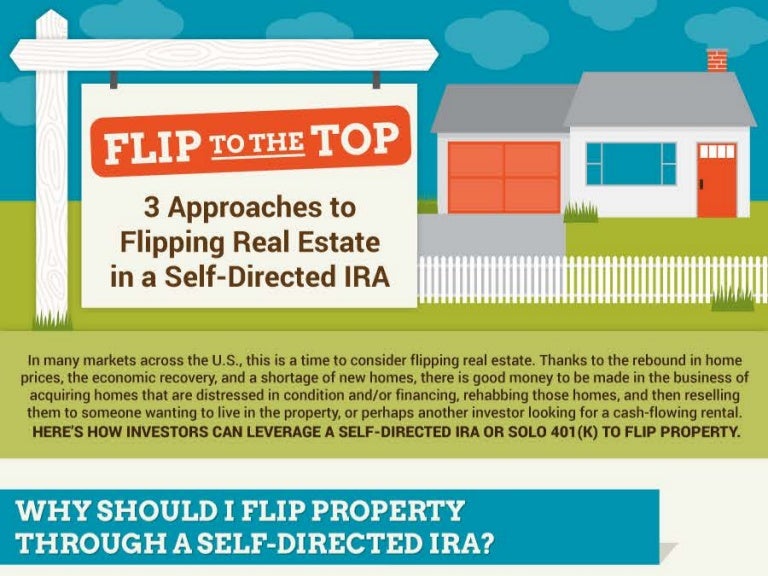 FLIP TO THE TOP

3 Approaches to Flipping Real Estate in a Self-Directed IRA

In many markets across the U.S., this is a time to consider flipping real estate. Thanks to the rebound in home prices, the economic recovery, and a shortage of new homes, there is good money to be made in the business of acquiring homes that are distressed in condition and/or financing, rehabbing those homes, and then reselling them to someone wanting to live in the property, or perhaps another investor looking for a cash-flowing rental. HERE'S HOW INVESTORS CAN LEVERAGE A SELF-DIRECTED IRA OR SOLO 401(K) TO FLIP PROPERTY.

WHY SHOULD I FLIP PROPERTY THROUGH A SELF-DIRECTED IRA?