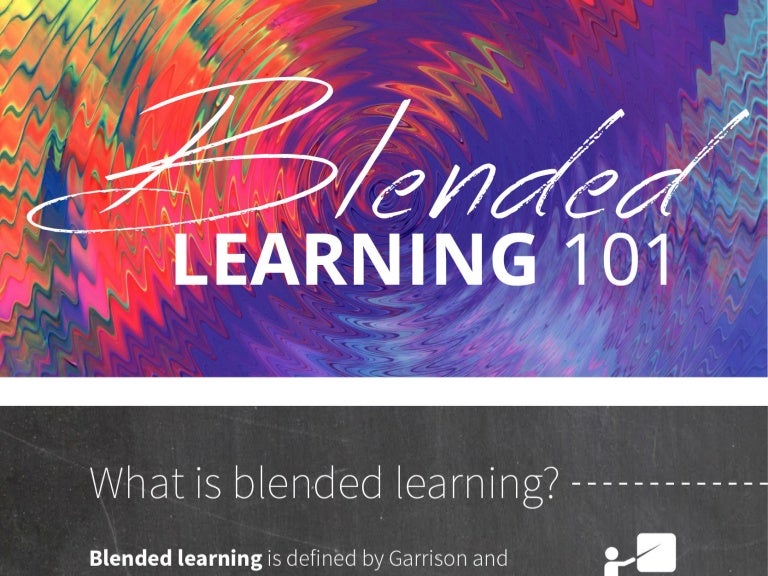 Blended
LEARNING 101

What is blended learning?

Blended learning is defined by Garrison and