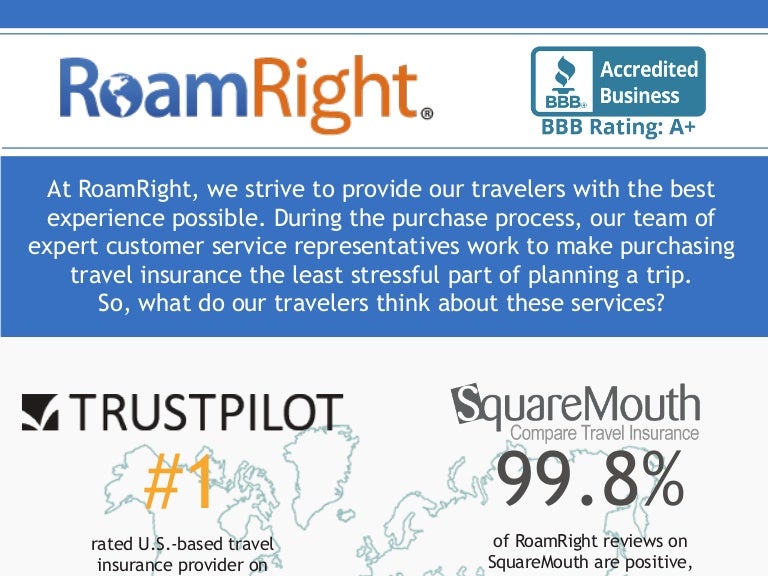 RoamRight®

BBB Accredited Business
BBB Rating: A+

At RoamRight, we strive to provide our travelers with the best experience possible. During the purchase process, our team of expert customer service representatives work to make purchasing travel insurance the least stressful part of planning a trip. So, what do our travelers think about these services?

TRUSTPILOT

#1

rated U.S.-based travel insurance provider on

SquareMouth
Compare Travel Insurance

99.8%

of RoamRight reviews on SquareMouth are positive,