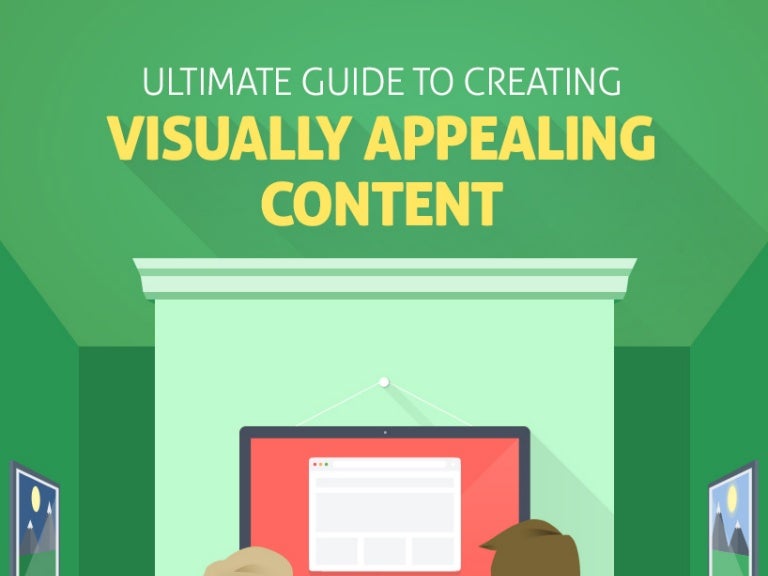 ULTIMATE GUIDE TO CREATING
VISUALLY APPEALING CONTENT