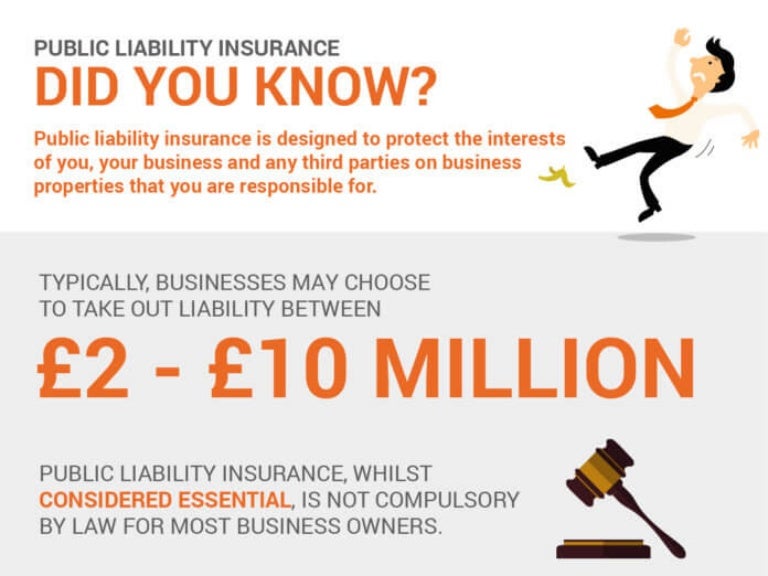 PUBLIC LIABILITY INSURANCE
DID YOU KNOW?

Public liability insurance is designed to protect the interests of you, your business and any third parties on business properties that you are responsible for.

TYPICALLY, BUSINESSES MAY CHOOSE TO TAKE OUT LIABILITY BETWEEN

£2 - £10 MILLION

PUBLIC LIABILITY INSURANCE, WHILST CONSIDERED ESSENTIAL, IS NOT COMPULSORY BY LAW FOR MOST BUSINESS OWNERS.