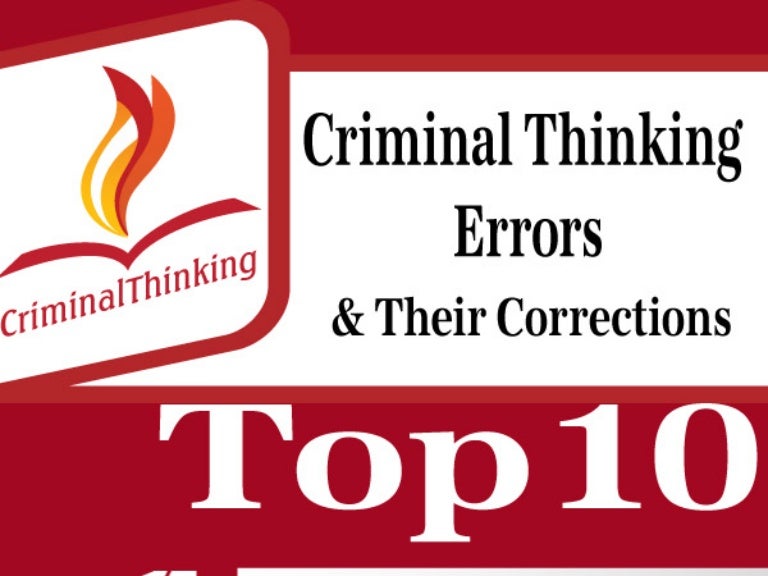 CriminalThinking

Criminal Thinking Errors & Their Corrections

Top 10