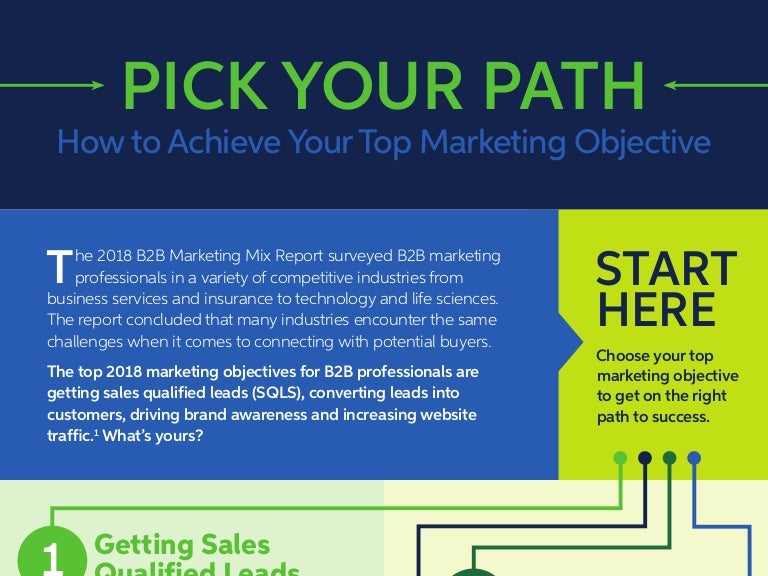 PICK YOUR PATH

How to Achieve Your Top Marketing Objective

The 2018 B2B Marketing Mix Report surveyed B2B marketing professionals in a variety of competitive industries from business services and insurance to technology and life sciences. The report concluded that many industries encounter the same challenges when it comes to connecting with potential buyers.

The top 2018 marketing objectives for B2B professionals are getting sales qualified leads (SQLS), converting leads into customers, driving brand awareness and increasing website traffic.$^1$ What's yours?

START HERE

Choose your top marketing objective to get on the right path to success.

1 Getting Sales Qualified Leads