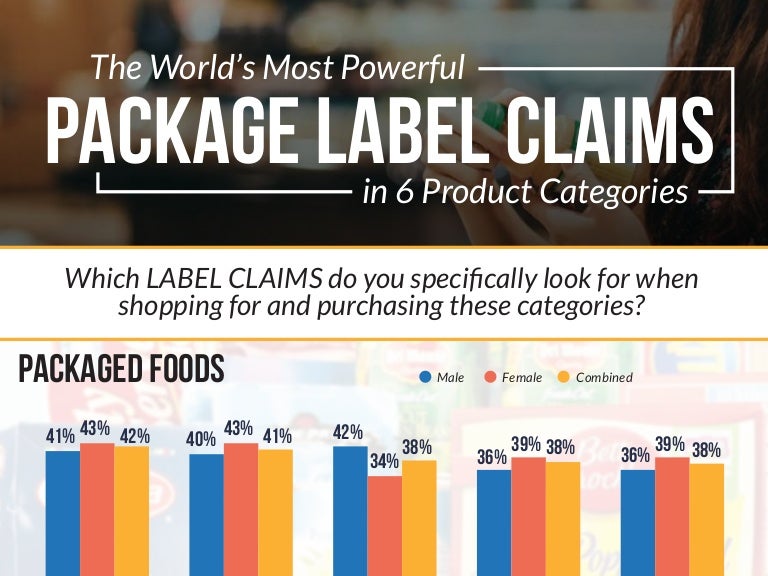 The World's Most Powerful
PACKAGE LABEL CLAIMS
in 6 Product Categories

Which LABEL CLAIMS do you specifically look for when shopping for and purchasing these categories?

PACKAGED FOODS

Male Female Combined

41% 43% 42%
40% 43% 41%
42% 34% 38%
36% 39% 38%
36% 39% 38%