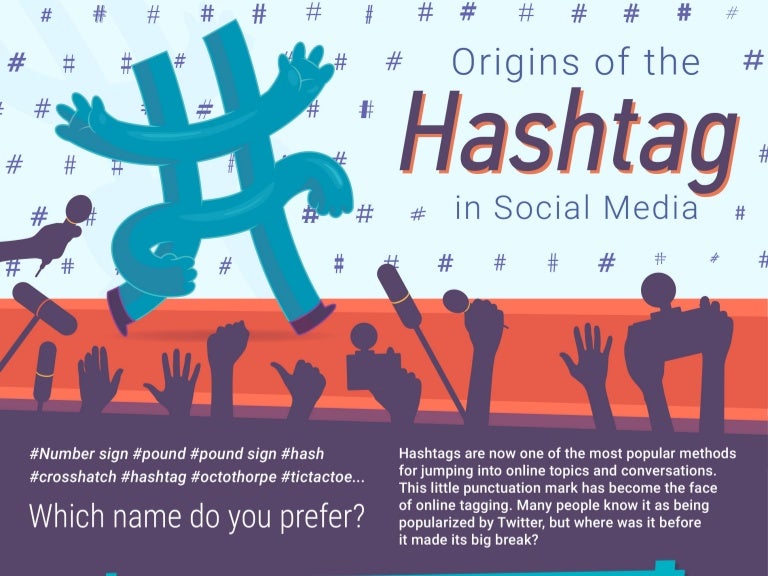 Origins of the
Hashtag
in Social Media

#Number sign #pound #pound sign #hash #crosshatch #hashtag #octothorpe #tictactoe...

Which name do you prefer?

Hashtags are now one of the most popular methods for jumping into online topics and conversations. This little punctuation mark has become the face of online tagging. Many people know it as being popularized by Twitter, but where was it before it made its big break?