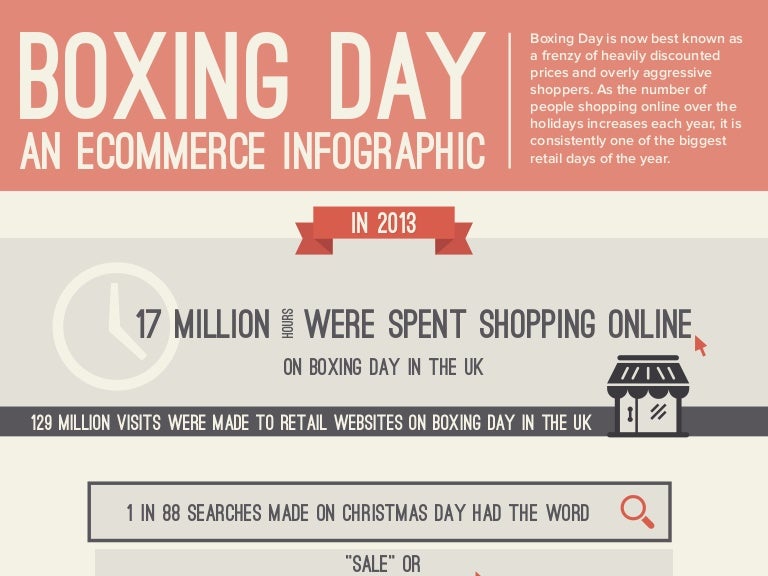 BOXING DAY
AN ECOMMERCE INFOGRAPHIC

Boxing Day is now best known as a frenzy of heavily discounted prices and overly aggressive shoppers. As the number of people shopping online over the holidays increases each year, it is consistently one of the biggest retail days of the year.

IN 2013

17 MILLION HOURS WERE SPENT SHOPPING ONLINE
ON BOXING DAY IN THE UK

129 MILLION VISITS WERE MADE TO RETAIL WEBSITES ON BOXING DAY IN THE UK

1 IN 88 SEARCHES MADE ON CHRISTMAS DAY HAD THE WORD

"SALE" OR