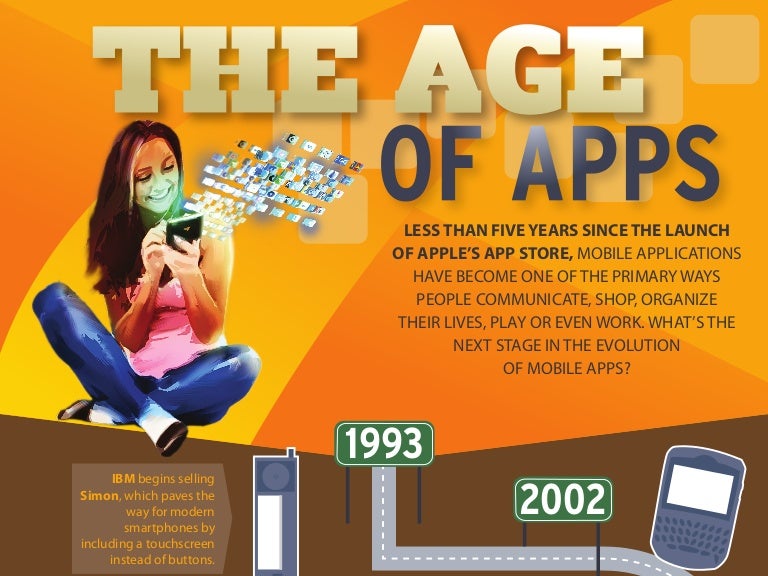 THE AGE OF APPS

LESS THAN FIVE YEARS SINCE THE LAUNCH OF APPLE'S APP STORE, MOBILE APPLICATIONS HAVE BECOME ONE OF THE PRIMARY WAYS PEOPLE COMMUNICATE, SHOP, ORGANIZE THEIR LIVES, PLAY OR EVEN WORK. WHAT'S THE NEXT STAGE IN THE EVOLUTION OF MOBILE APPS?

1993

IBM begins selling Simon, which paves the way for modern smartphones by including a touchscreen instead of buttons.

2002