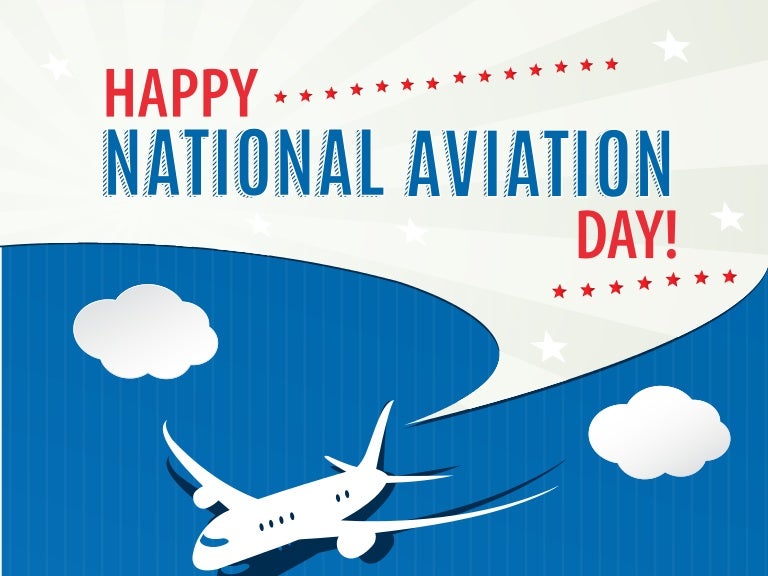 HAPPY
NATIONAL AVIATION
DAY!