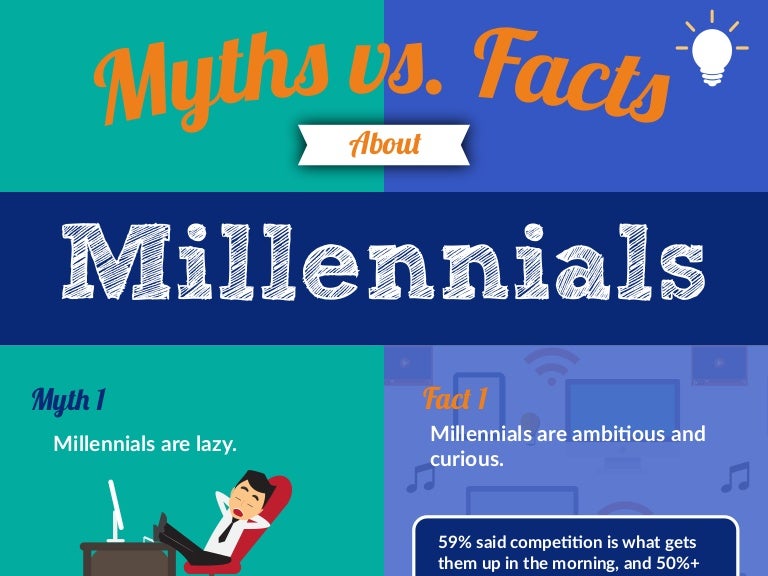 Myths vs. Facts

About

Millennials

Myth 1

Millennials are lazy.

Fact 1

Millennials are ambitious and curious.

59% said competition is what gets them up in the morning, and 50%+