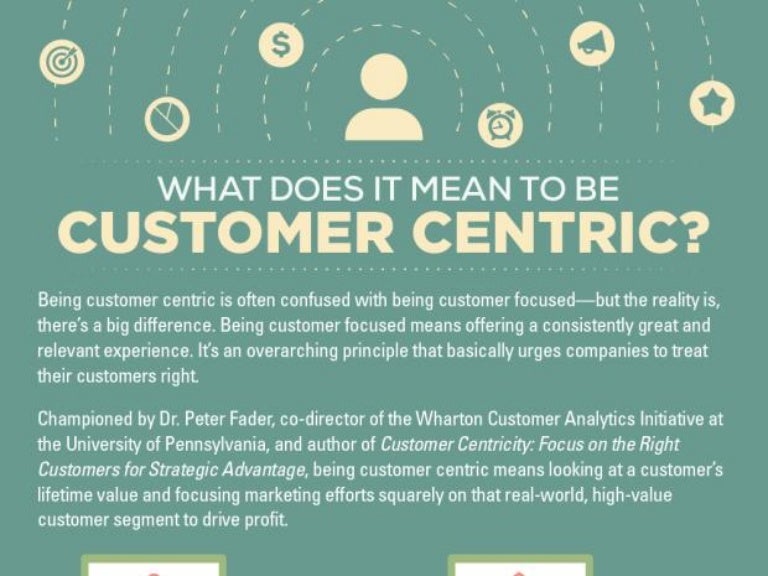 $

WHAT DOES IT MEAN TO BE
CUSTOMER CENTRIC?

Being customer centric is often confused with being customer focused—but the reality is, there's a big difference. Being customer focused means offering a consistently great and relevant experience. It's an overarching principle that basically urges companies to treat their customers right.

Championed by Dr. Peter Fader, co-director of the Wharton Customer Analytics Initiative at the University of Pennsylvania, and author of Customer Centricity: Focus on the Right Customers for Strategic Advantage, being customer centric means looking at a customer's lifetime value and focusing marketing efforts squarely on that real-world, high-value customer segment to drive profit.