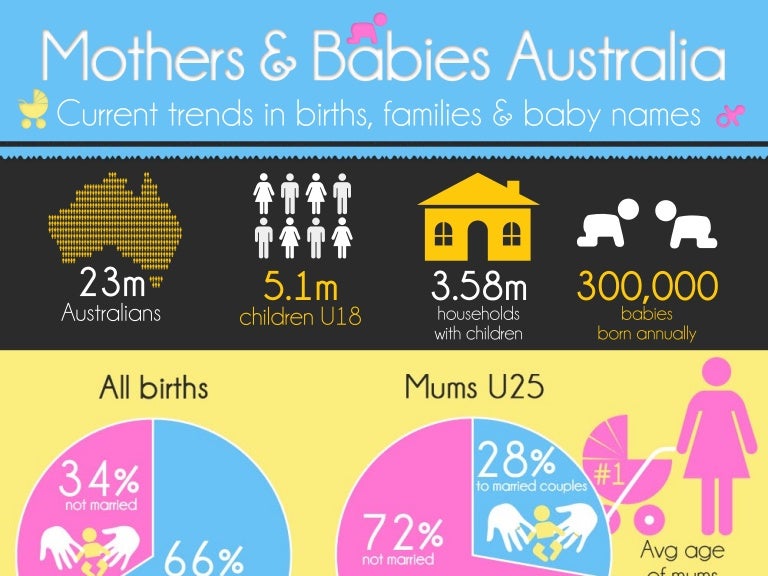 Mothers & Babies Australia

Current trends in births, families & baby names

23m
Australians

5.1m
children U18

3.58m
households with children

300,000
babies born annually

All births

34%
not married

66%

Mums U25

28%
to married couples

72%
not married

#1

Avg age
of mums