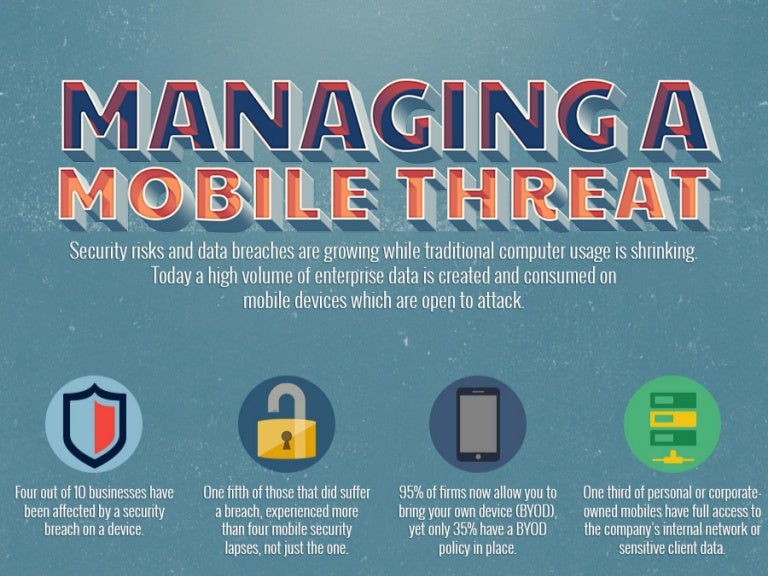 MANAGING A
MOBILE THREAT

Security risks and data breaches are growing while traditional computer usage is shrinking. Today a high volume of enterprise data is created and consumed on mobile devices which are open to attack.

Four out of 10 businesses have been affected by a security breach on a device.

One fifth of those that did suffer a breach, experienced more than four mobile security lapses, not just the one.

95% of firms now allow you to bring your own device (BYOD), yet only 35% have a BYOD policy in place.

One third of personal or corporate-owned mobiles have full access to the company's internal network or sensitive client data.