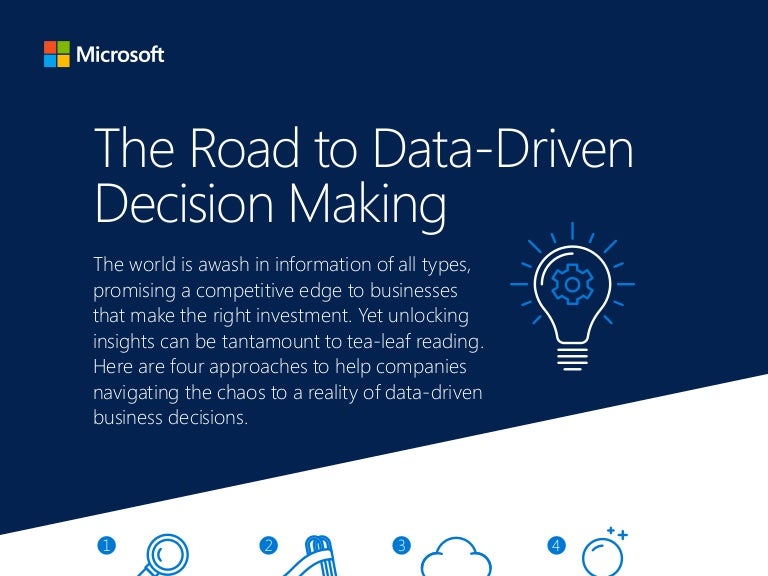 Microsoft

The Road to Data-Driven Decision Making

The world is awash in information of all types, promising a competitive edge to businesses that make the right investment. Yet unlocking insights can be tantamount to tea-leaf reading. Here are four approaches to help companies navigating the chaos to a reality of data-driven business decisions.

1

2

3

4