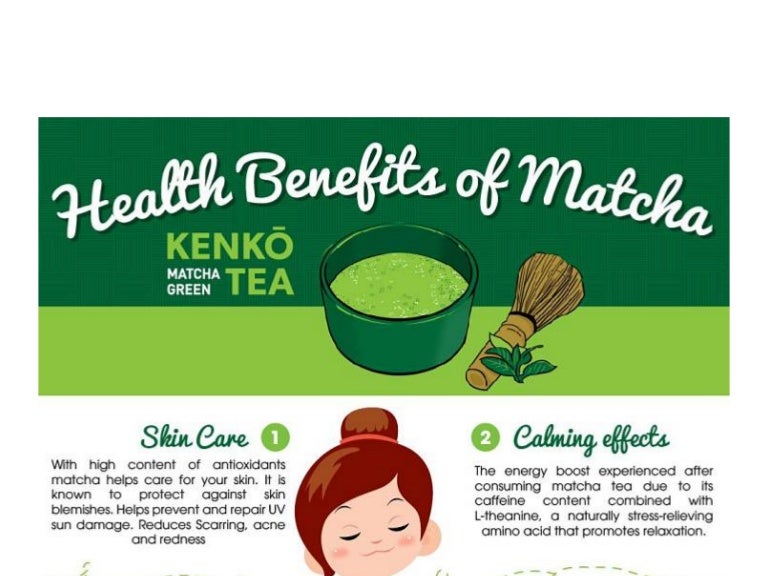 Health Benefits of Matcha

KENKŌ MATCHA GREEN TEA

Skin Care 1

With high content of antioxidants matcha helps care for your skin. It is known to protect against skin blemishes. Helps prevent and repair UV sun damage. Reduces Scarring, acne and redness

2 Calming effects

The energy boost experienced after consuming matcha tea due to its caffeine content combined with L-theanine, a naturally stress-relieving amino acid that promotes relaxation.