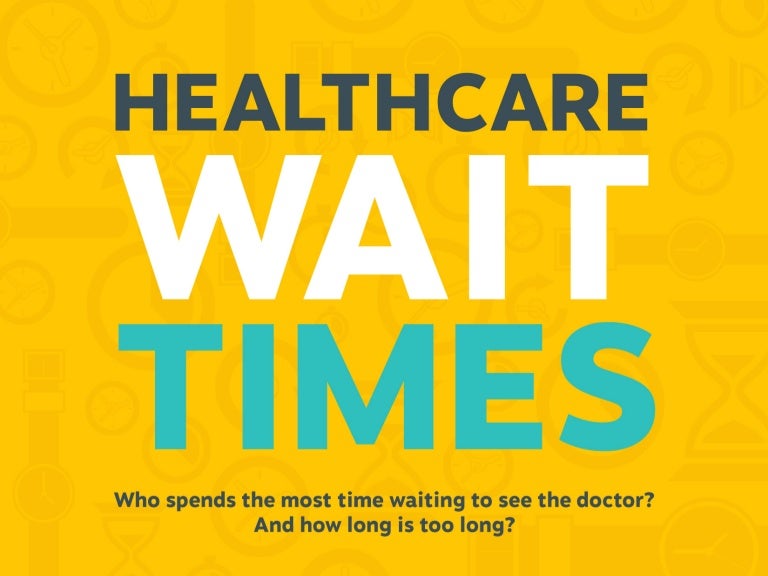 HEALTHCARE
WAIT
TIMES

Who spends the most time waiting to see the doctor? And how long is too long?