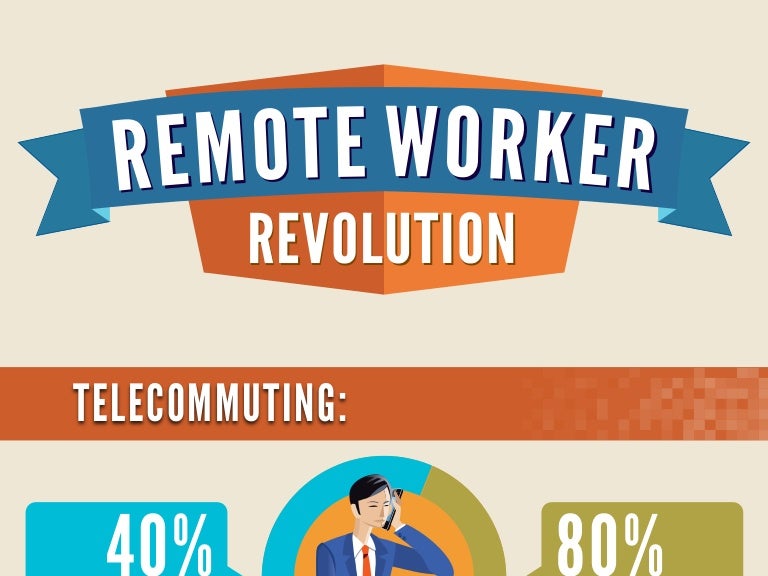 REMOTE WORKER
REVOLUTION

TELECOMMUTING:

40%

80%