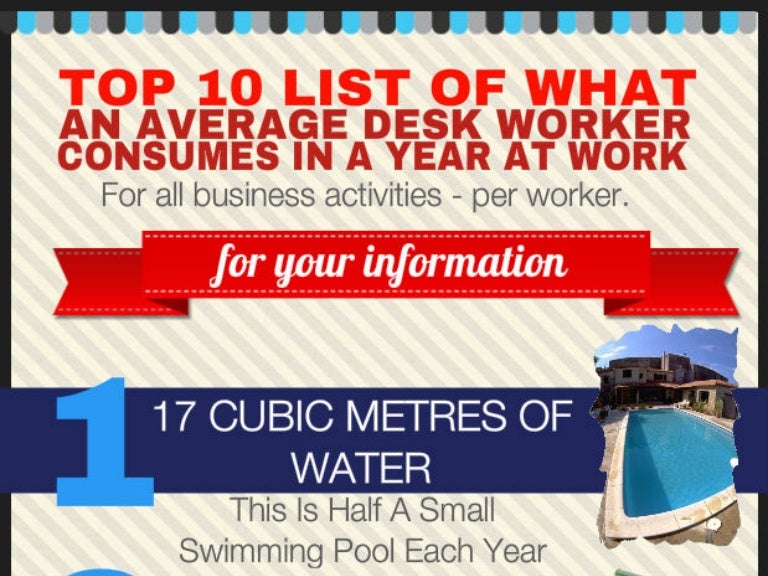 TOP 10 LIST OF WHAT AN AVERAGE DESK WORKER CONSUMES IN A YEAR AT WORK

For all business activities - per worker.

for your information

1

17 CUBIC METRES OF WATER

This Is Half A Small Swimming Pool Each Year