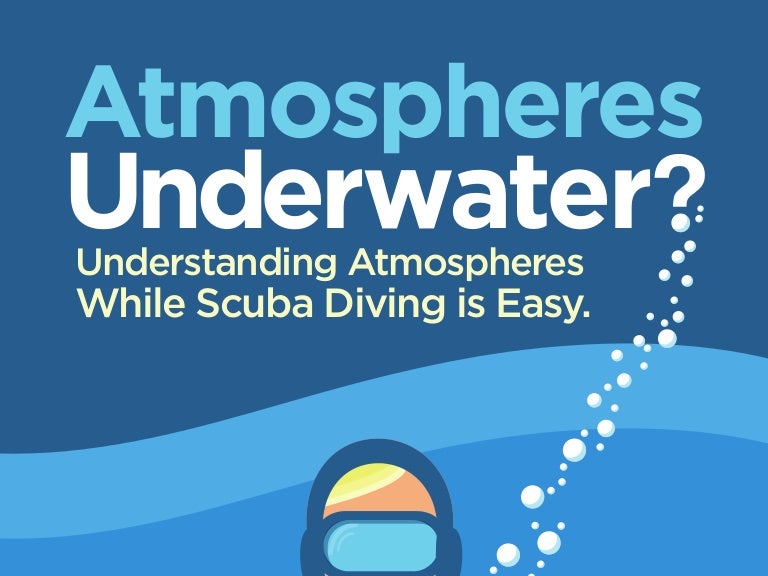 Atmospheres Underwater?

Understanding Atmospheres While Scuba Diving is Easy.