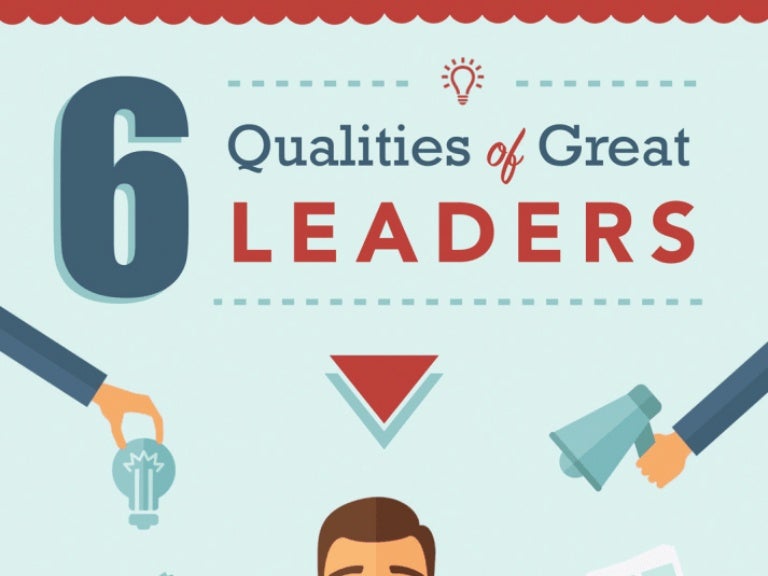 6 Qualities of Great LEADERS