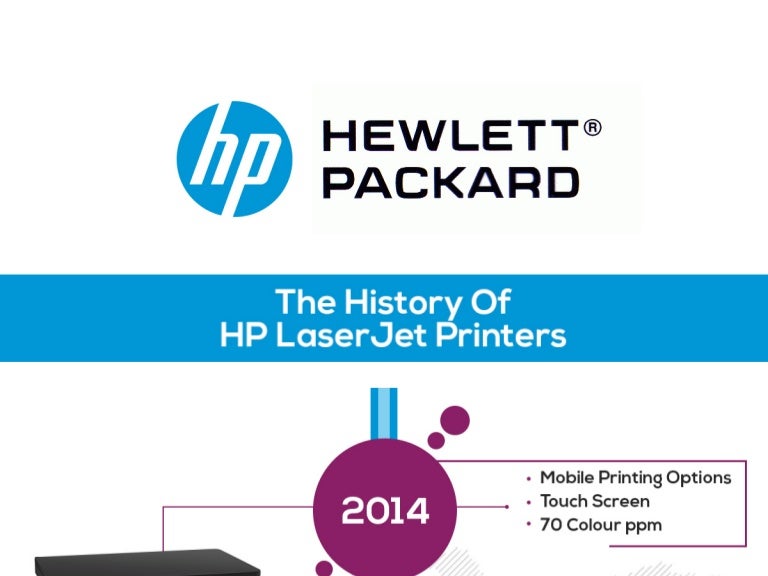 hp HEWLETT® PACKARD

The History Of
HP LaserJet Printers

2014

• Mobile Printing Options
• Touch Screen
• 70 Colour ppm